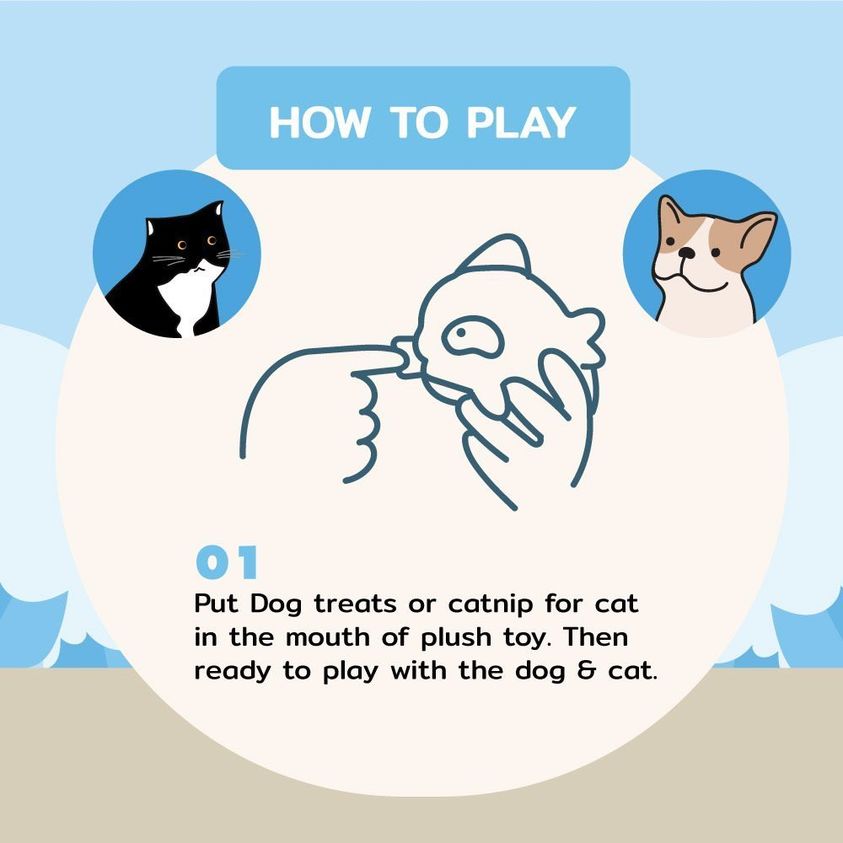 HOW TO PLAY

01
Put Dog treats or catnip for cat in the mouth of plush toy. Then ready to play with the dog & cat.