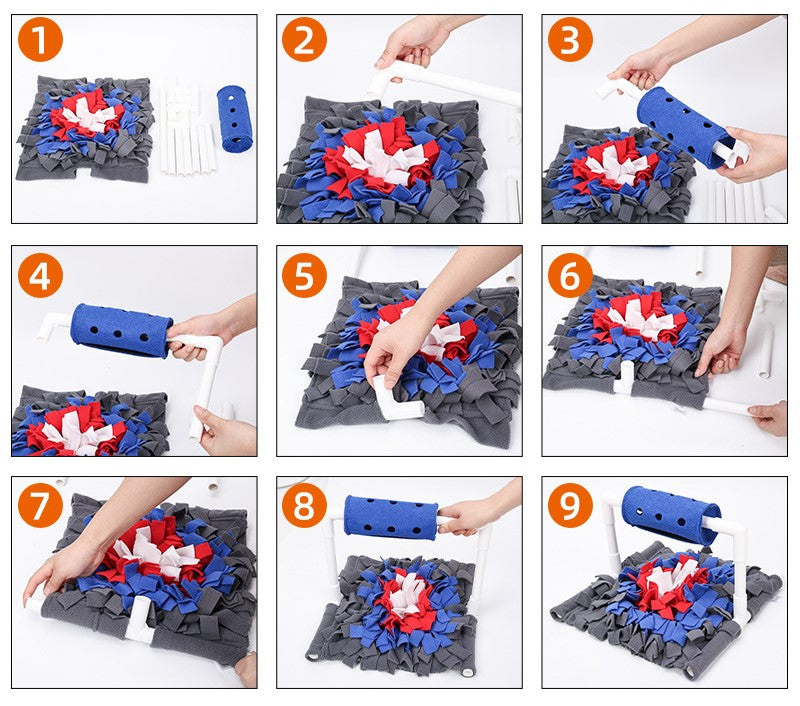 1

2

3

4

5

6

7

8

9